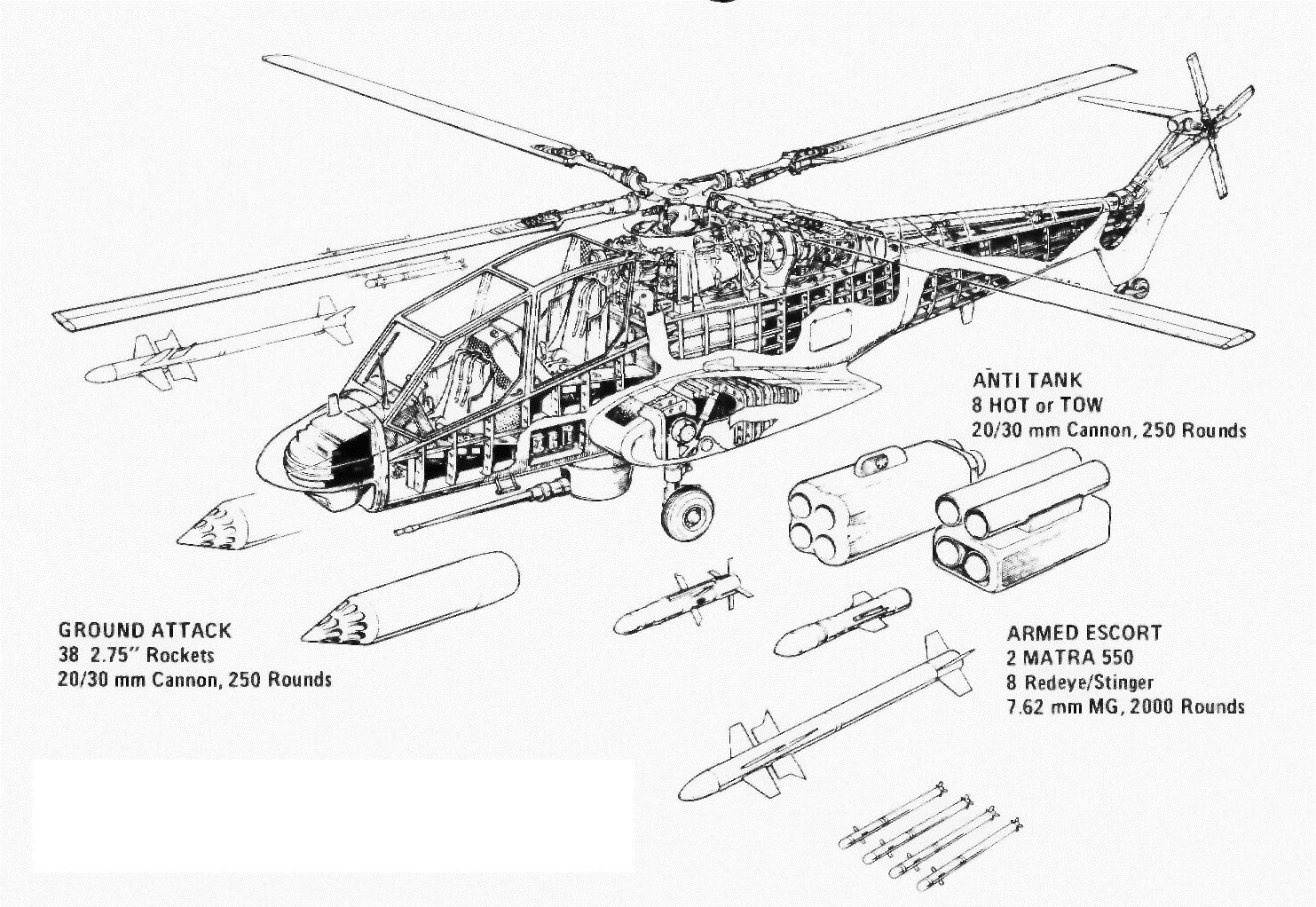 ANTI TANK
8 HOT or TOW
20/30 mm Cannon, 250 Rounds

GROUND ATTACK
38 2.75" Rockets
20/30 mm Cannon, 250 Rounds

ARMED ESCORT
2 MATRA 550
8 Redeye/Stinger
7.62 mm MG, 2000 Rounds